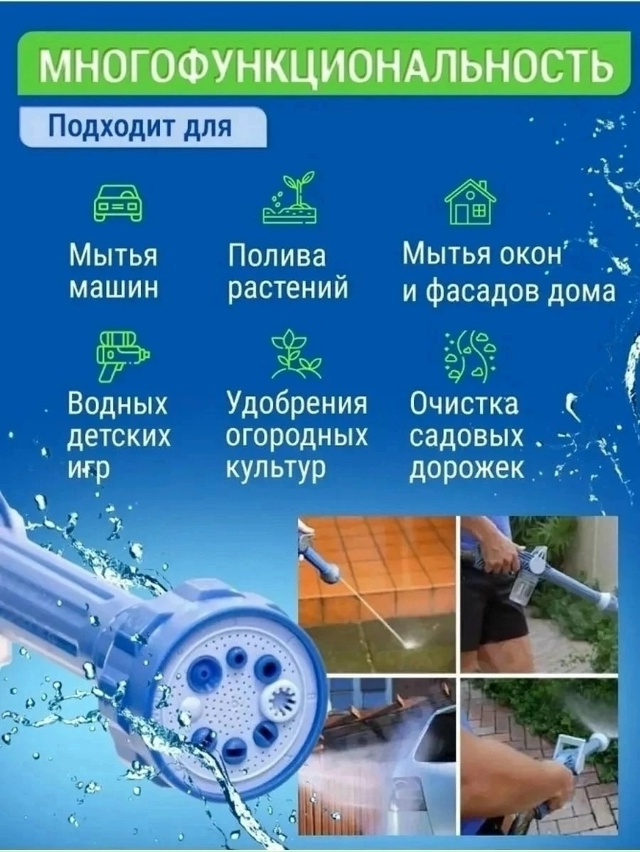 МНОГОФУНКЦИОНАЛЬНОСТЬ

Подходит для

Мытья машин

Полива растений

Мытья окон и фасадов дома

Водных детских игр

Удобрения огородных культур

Очистка садовых дорожек