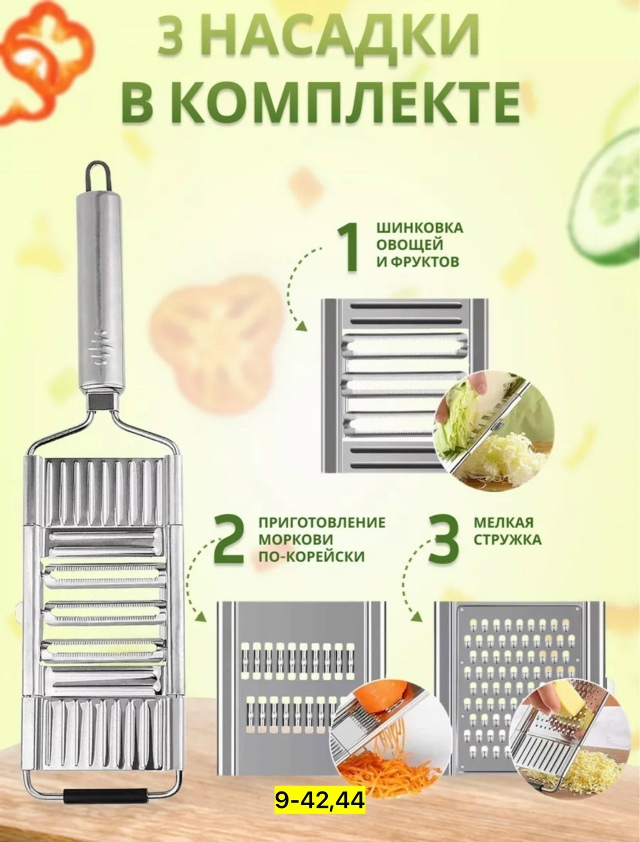 3 НАСАДКИ
В КОМПЛЕКТЕ

1 ШИНКОВКА ОВОЩЕЙ И ФРУКТОВ

2 ПРИГОТОВЛЕНИЕ МОРКОВИ ПО-КОРЕЙСКИ

3 МЕЛКАЯ СТРУЖКА

9-42,44