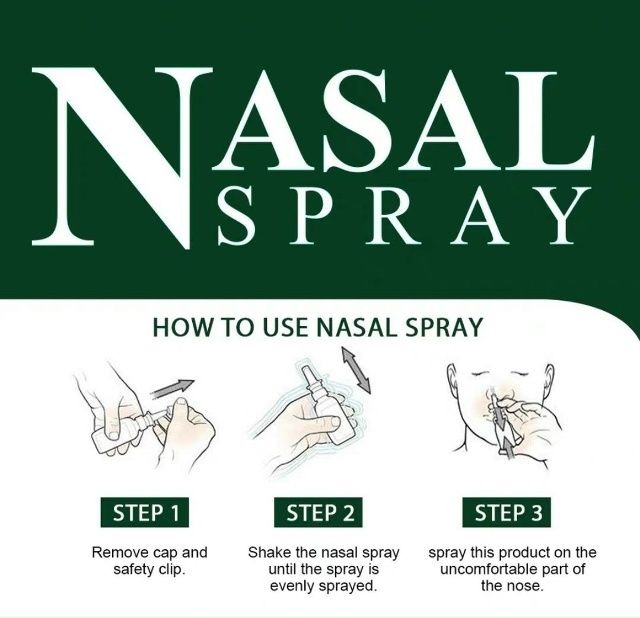 NASAL SPRAY

HOW TO USE NASAL SPRAY

STEP 1

Remove cap and safety clip.

STEP 2

Shake the nasal spray until the spray is evenly sprayed.

STEP 3

spray this product on the uncomfortable part of the nose.