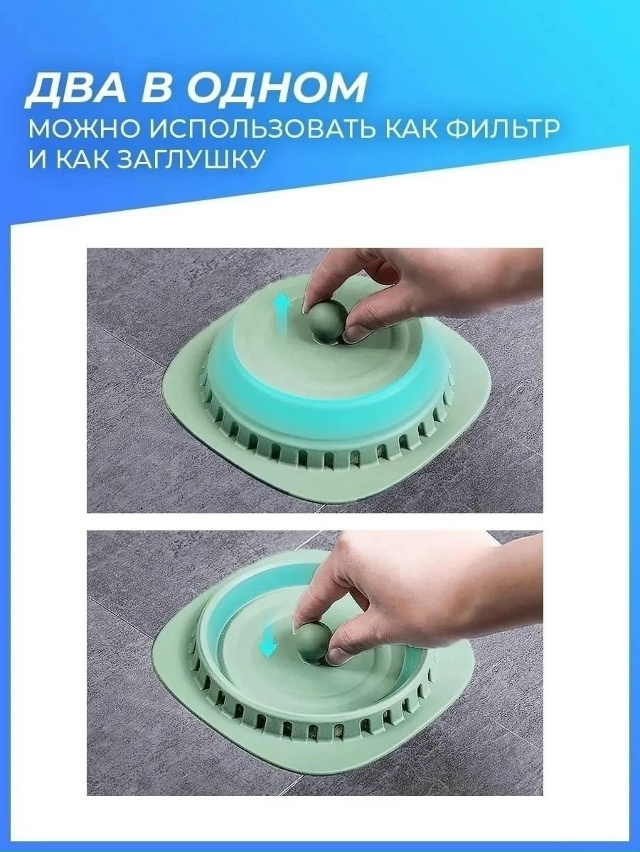 ДВА В ОДНОМ
МОЖНО ИСПОЛЬЗОВАТЬ КАК ФИЛЬТР И КАК ЗАГЛУШКУ