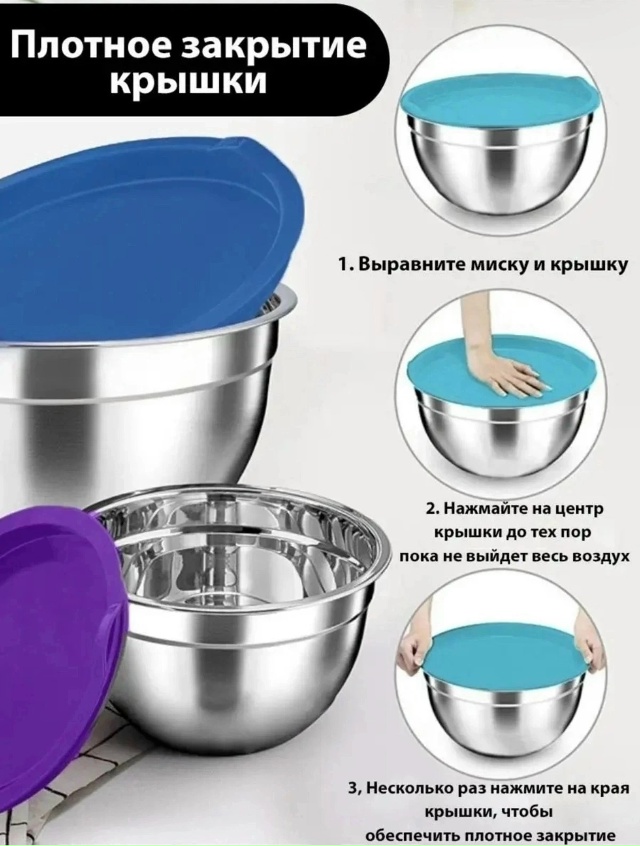 Плотное закрытие крышки

1. Выравните миску и крышку

2. Нажмайте на центр крышки до тех пор пока не выйдет весь воздух

3, Несколько раз нажмите на края крышки, чтобы обеспечить плотное закрытие