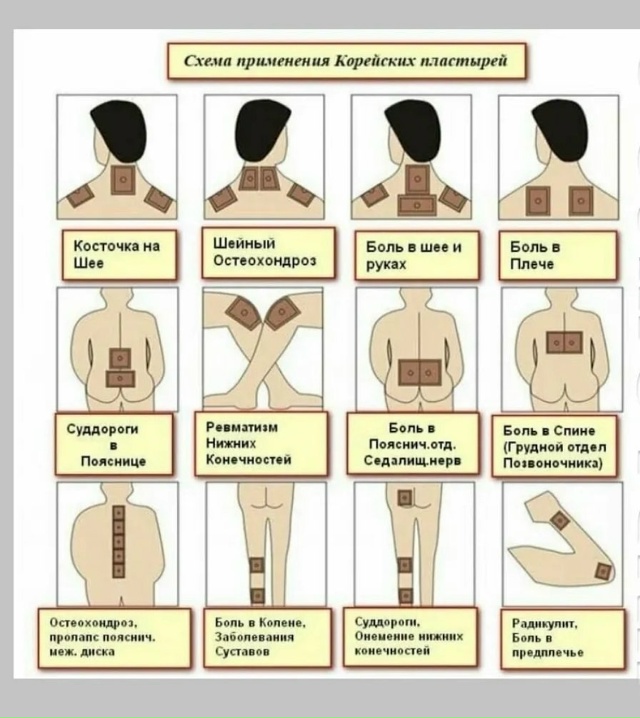 Схема применения Корейских пластырей

Косточка на Шее

Шейный Остеохондроз

Боль в шее и руках

Боль в Плече

Суддороги в Пояснице

Ревматизм Нижних Конечностей

Боль в Пояснич.отд. Седалищ.нерв

Боль в Спине (Грудной отдел Позвоночника)

Остеохондроз, пролапс пояснич. меж. диска

Боль в Колене, Заболевания Суставов

Суддороги, Онемение нижних конечностей

Радикулит, Боль в предплечье