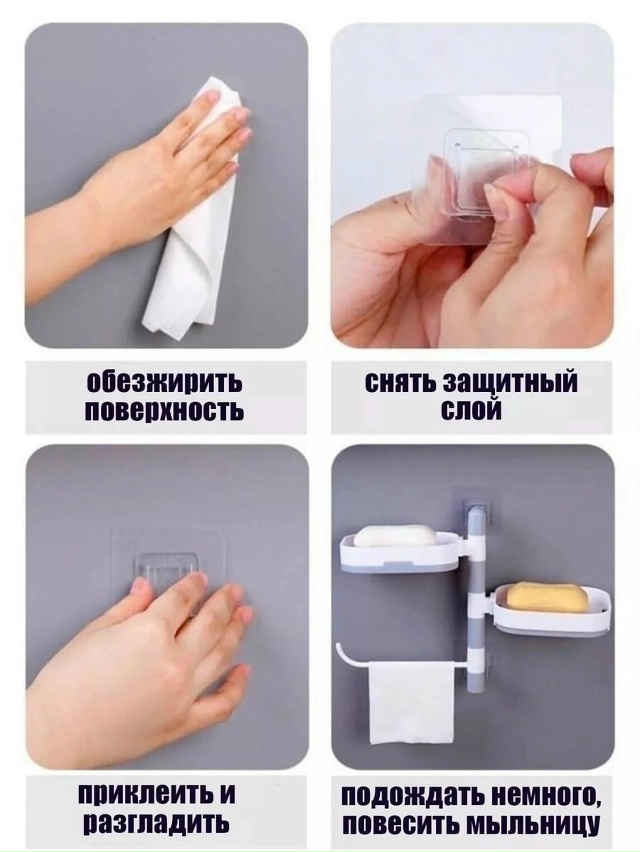 обезжирить поверхность

снять защитный слой

приклеить и разгладить

подождать немного, повесить мыльницу