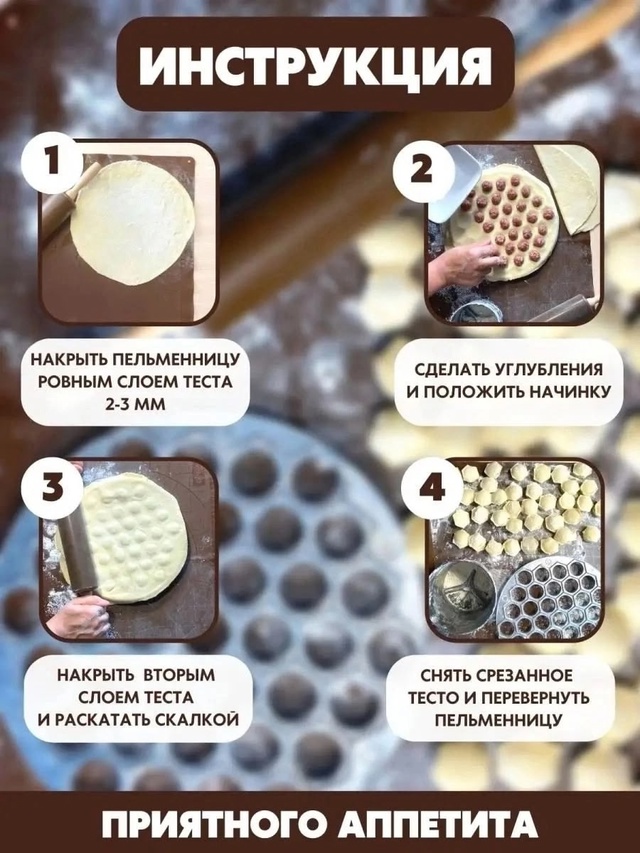 ИНСТРУКЦИЯ

1

НАКРЫТЬ ПЕЛЬМЕННИЦУ РОВНЫМ СЛОЕМ ТЕСТА 2-3 ММ

2

СДЕЛАТЬ УГЛУБЛЕНИЯ И ПОЛОЖИТЬ НАЧИНКУ

3

НАКРЫТЬ ВТОРЫМ СЛОЕМ ТЕСТА И РАСКАТАТЬ СКАЛКОЙ

4

СНЯТЬ СРЕЗАННОЕ ТЕСТО И ПЕРЕВЕРНУТЬ ПЕЛЬМЕННИЦУ

ПРИЯТНОГО АППЕТИТА