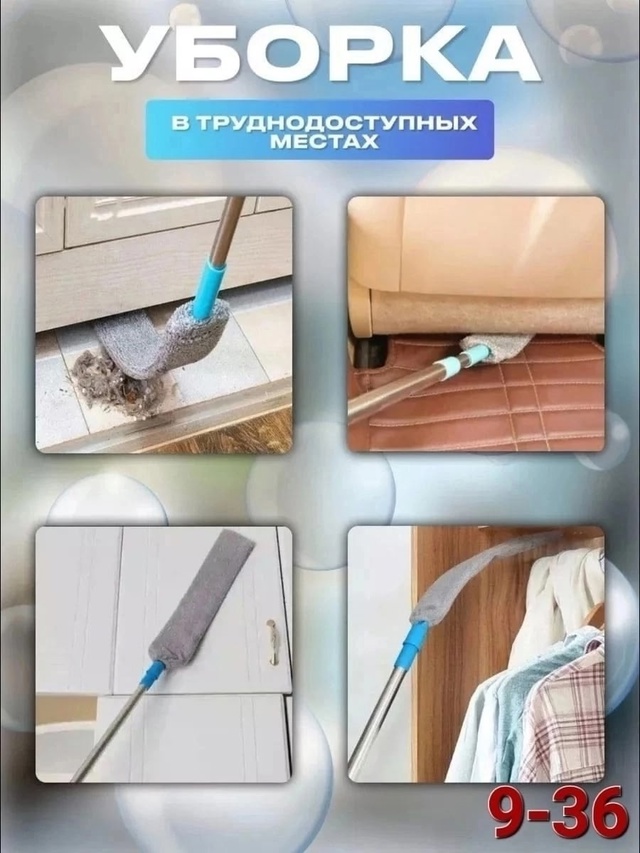 УБОРКА

В ТРУДНОДОСТУПНЫХ МЕСТАХ

9-36