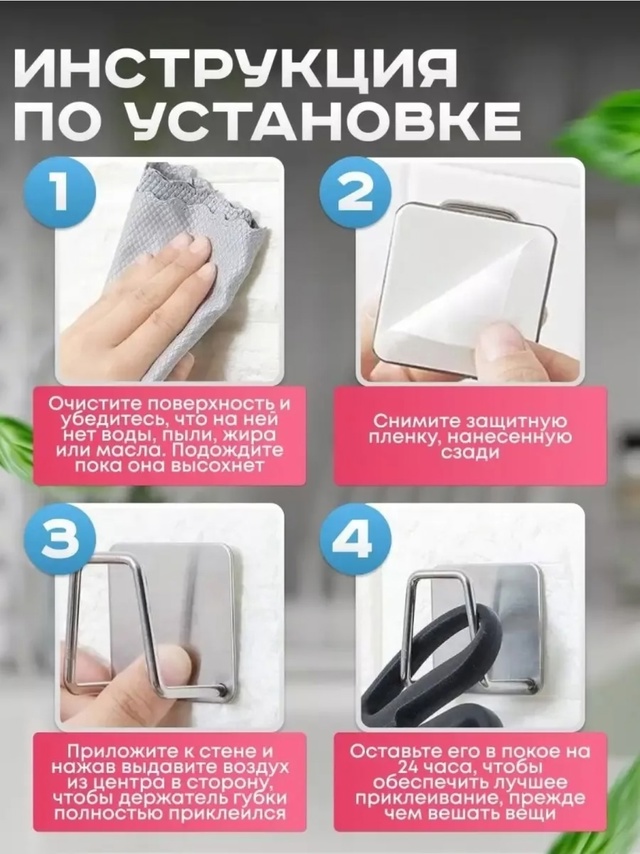 ИНСТРУКЦИЯ ПО УСТАНОВКЕ

1

Очистите поверхность и убедитесь, что на ней нет воды, пыли, жира или масла. Подождите пока она высохнет

2

Снимите защитную пленку, нанесенную сзади

3

Приложите к стене и нажав выдавите воздух из центра в сторону, чтобы держатель губки полностью приклеился

4

Оставьте его в покое на 24 часа, чтобы обеспечить лучшее приклеивание, прежде чем вешать вещи