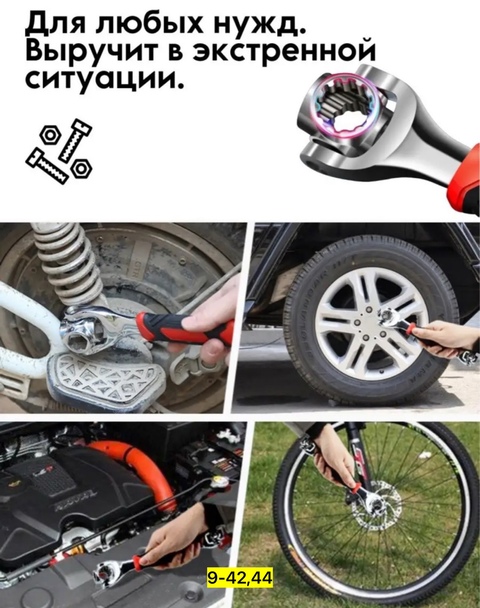 Для любых нужд. Выручит в экстренной ситуации.

9-42,44