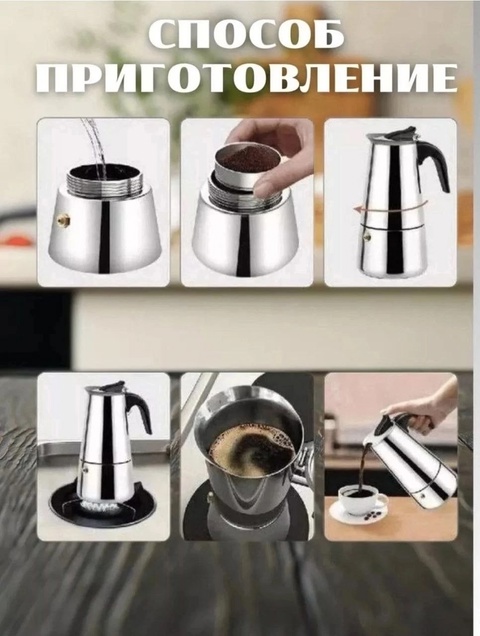 СПОСОБ ПРИГОТОВЛЕНИЕ