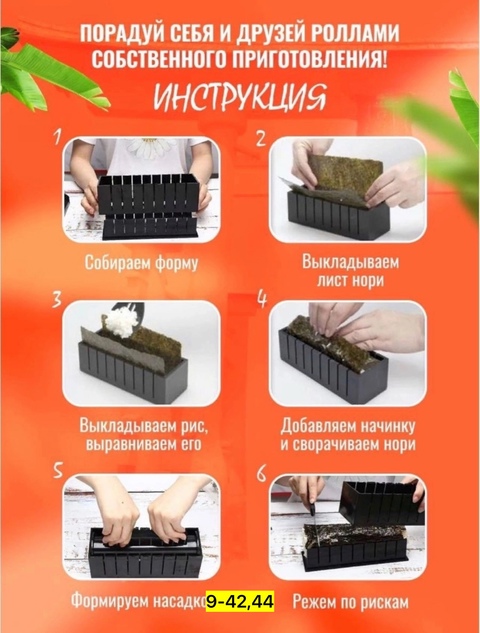 ПОРАДУЙ СЕБЯ И ДРУЗЕЙ РОЛЛАМИ СОБСТВЕННОГО ПРИГОТОВЛЕНИЯ!

ИНСТРУКЦИЯ

1

Собираем форму

2

Выкладываем лист нори

3

Выкладываем рис, выравниваем его

4

Добавляем начинку и сворачиваем нори

5

Формируем насадко 9-42,44

6

Режем по рискам