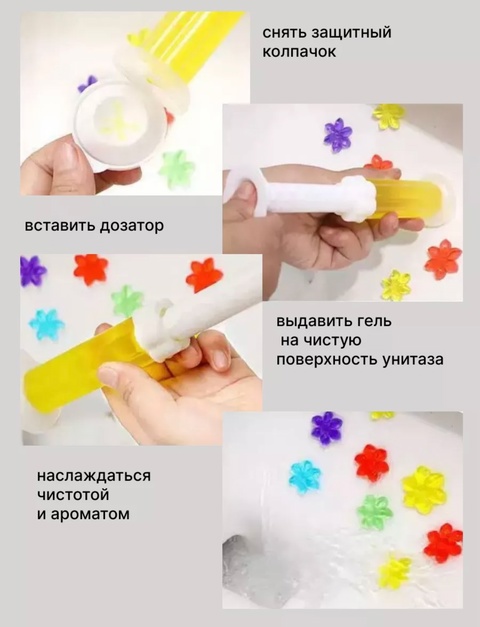 снять защитный колпачок

вставить дозатор

выдавить гель на чистую поверхность унитаза

наслаждаться чистотой и ароматом